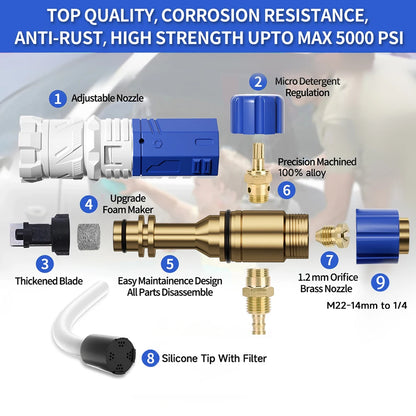 TOP QUALITY, CORROSION RESISTANCE, ANTI-RUST, HIGH STRENGTH UPTO MAX 5000 PSI

1 Adjustable Nozzle

2 Micro Detergent Regulation

Precision Machined 100% alloy

6

4 Upgrade Foam Maker

3

Thickened Blade

5

Easy Maintainence Design All Parts Disassemble

7

1.2 mm Orifice Brass Nozzle

9

M22-14mm to 1/4

8 Silicone Tip With Filter