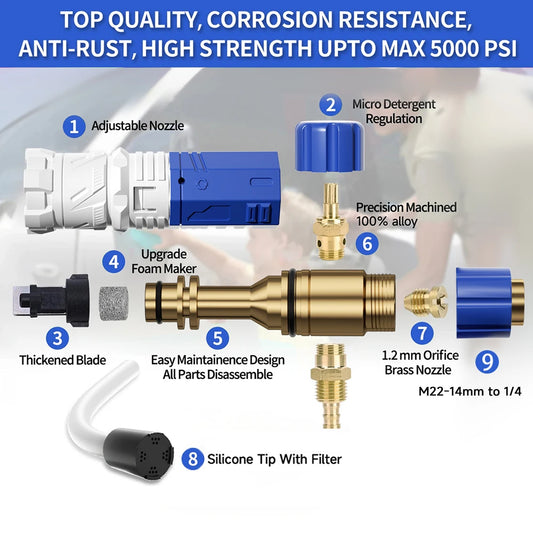 TOP QUALITY, CORROSION RESISTANCE, ANTI-RUST, HIGH STRENGTH UPTO MAX 5000 PSI

1 Adjustable Nozzle

2 Micro Detergent Regulation

Precision Machined 100% alloy

6

4 Upgrade Foam Maker

3

Thickened Blade

5

Easy Maintainence Design All Parts Disassemble

7

1.2 mm Orifice Brass Nozzle

9

M22-14mm to 1/4

8 Silicone Tip With Filter