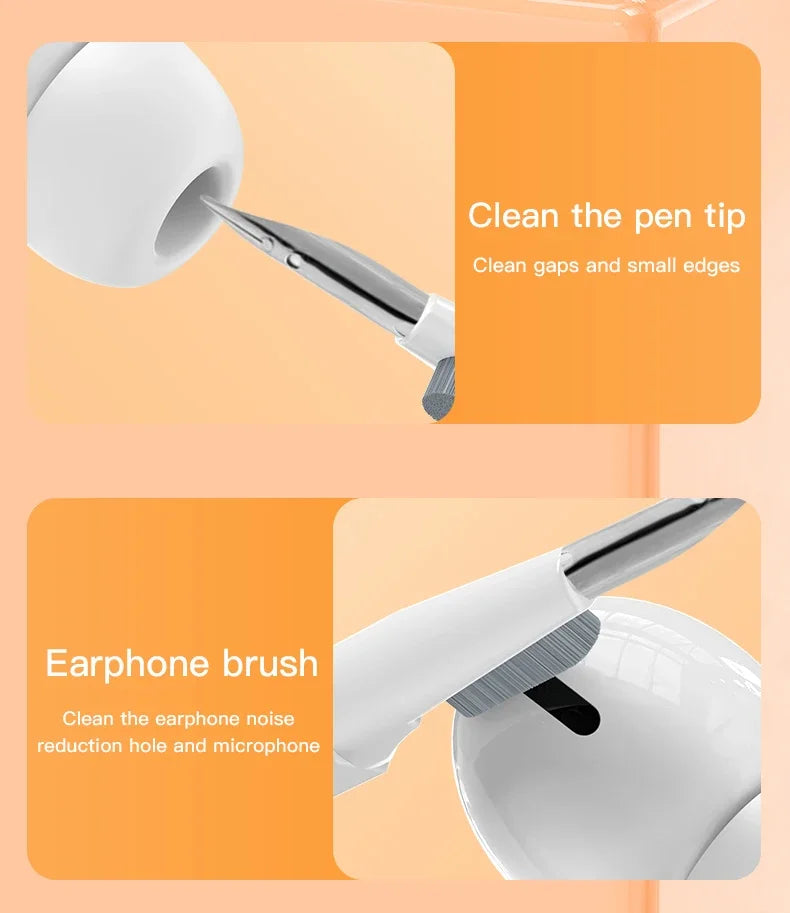 Clean the pen tip

Clean gaps and small edges

Earphone brush

Clean the earphone noise reduction hole and microphone