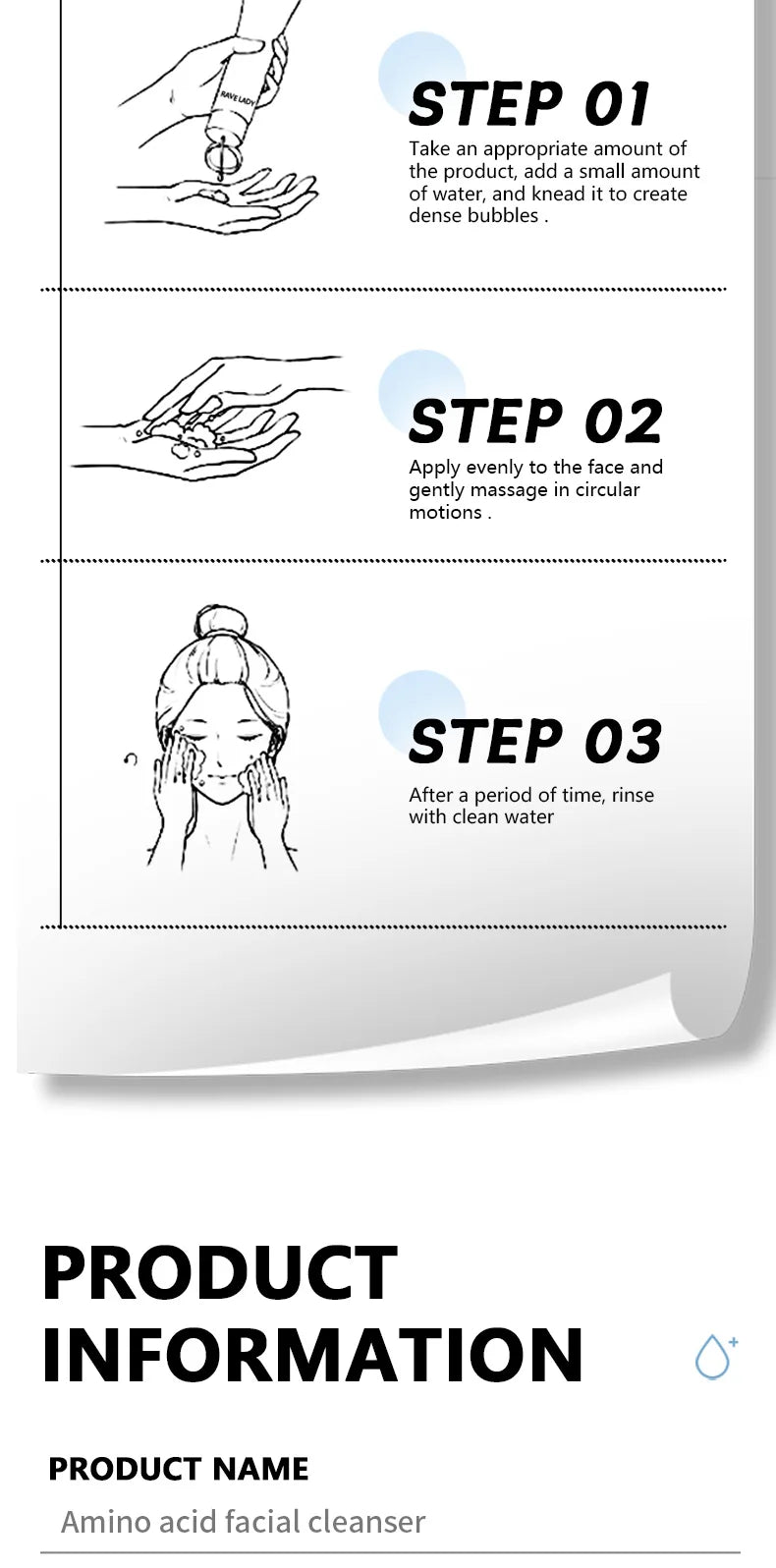 RAVE LADY

STEP 01
Take an appropriate amount of the product, add a small amount of water, and knead it to create dense bubbles .

STEP 02
Apply evenly to the face and gently massage in circular motions .

STEP 03
After a period of time, rinse with clean water

PRODUCT INFORMATION

PRODUCT NAME
Amino acid facial cleanser