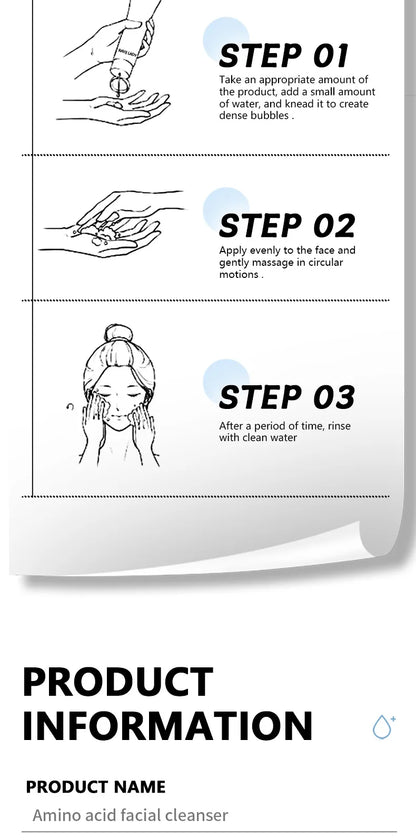 STEP 01
Take an appropriate amount of the product, add a small amount of water, and knead it to create dense bubbles .

STEP 02
Apply evenly to the face and gently massage in circular motions .

STEP 03
After a period of time, rinse with clean water

PRODUCT INFORMATION

PRODUCT NAME
Amino acid facial cleanser