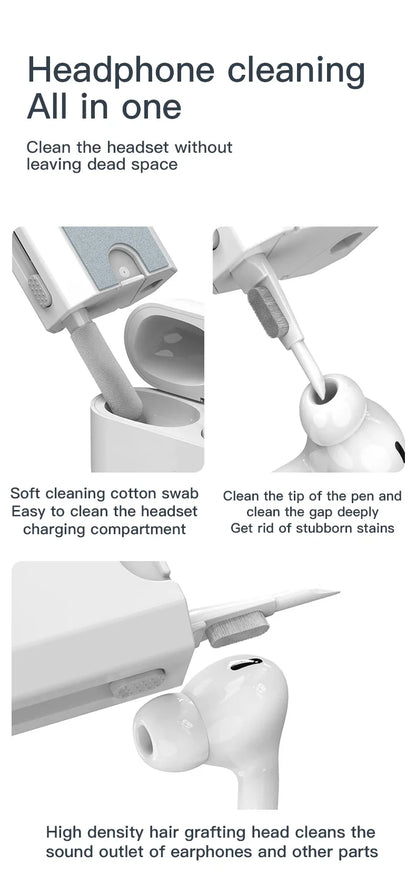 Headphone cleaning
All in one

Clean the headset without leaving dead space

Soft cleaning cotton swab
Easy to clean the headset charging compartment

Clean the tip of the pen and clean the gap deeply
Get rid of stubborn stains

High density hair grafting head cleans the sound outlet of earphones and other parts